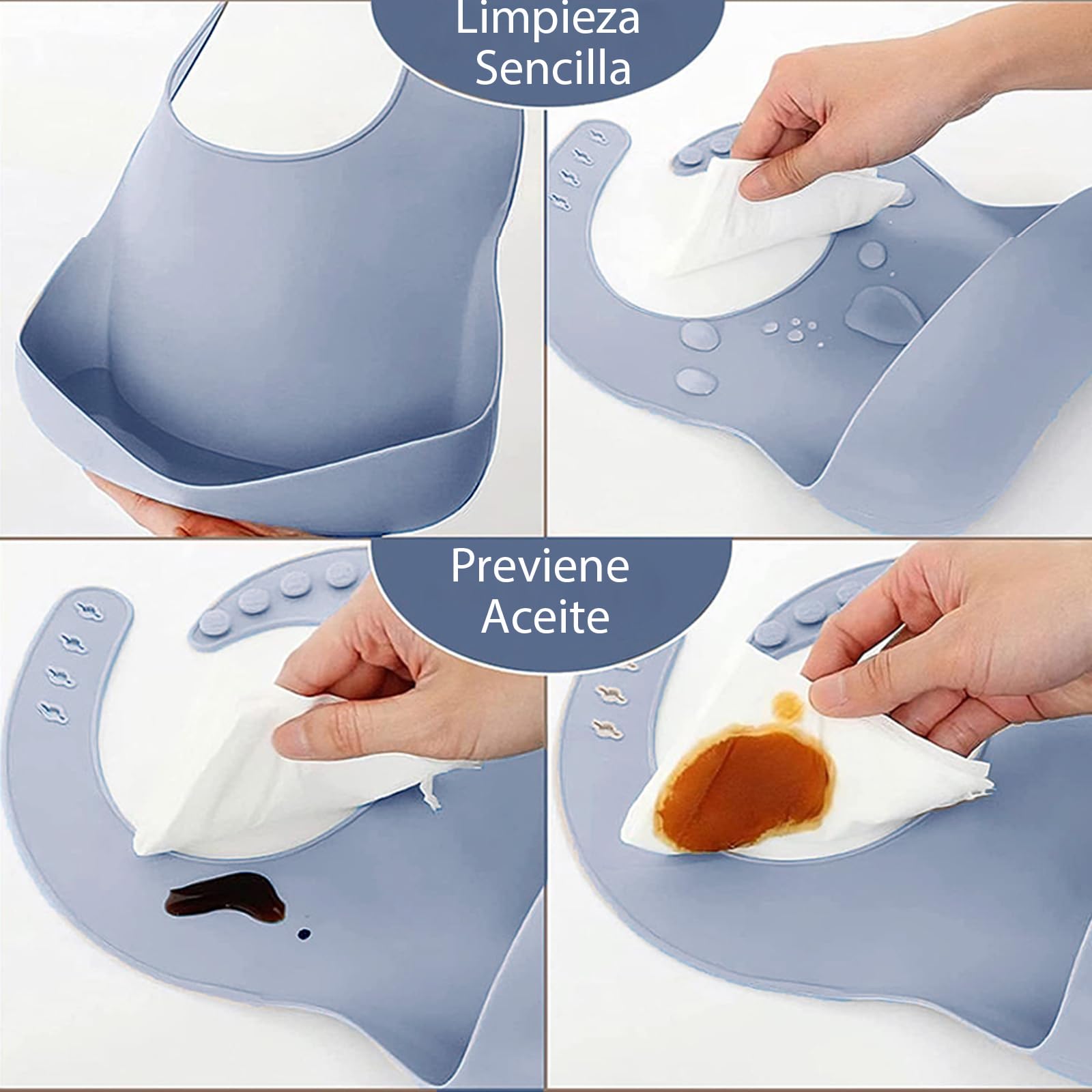 Limpieza Sencilla

Previene Aceite